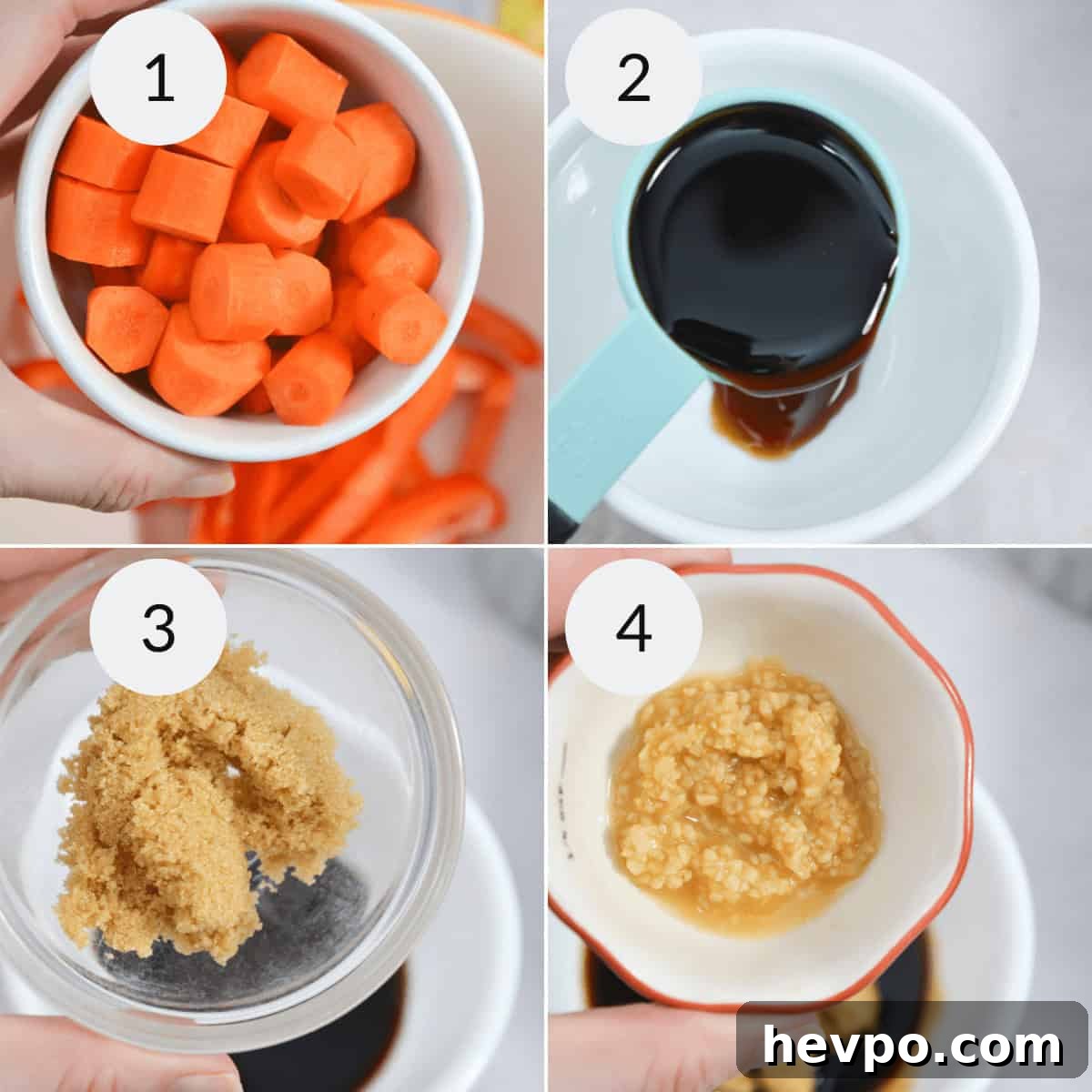 1
2
3
4
hevpo.com