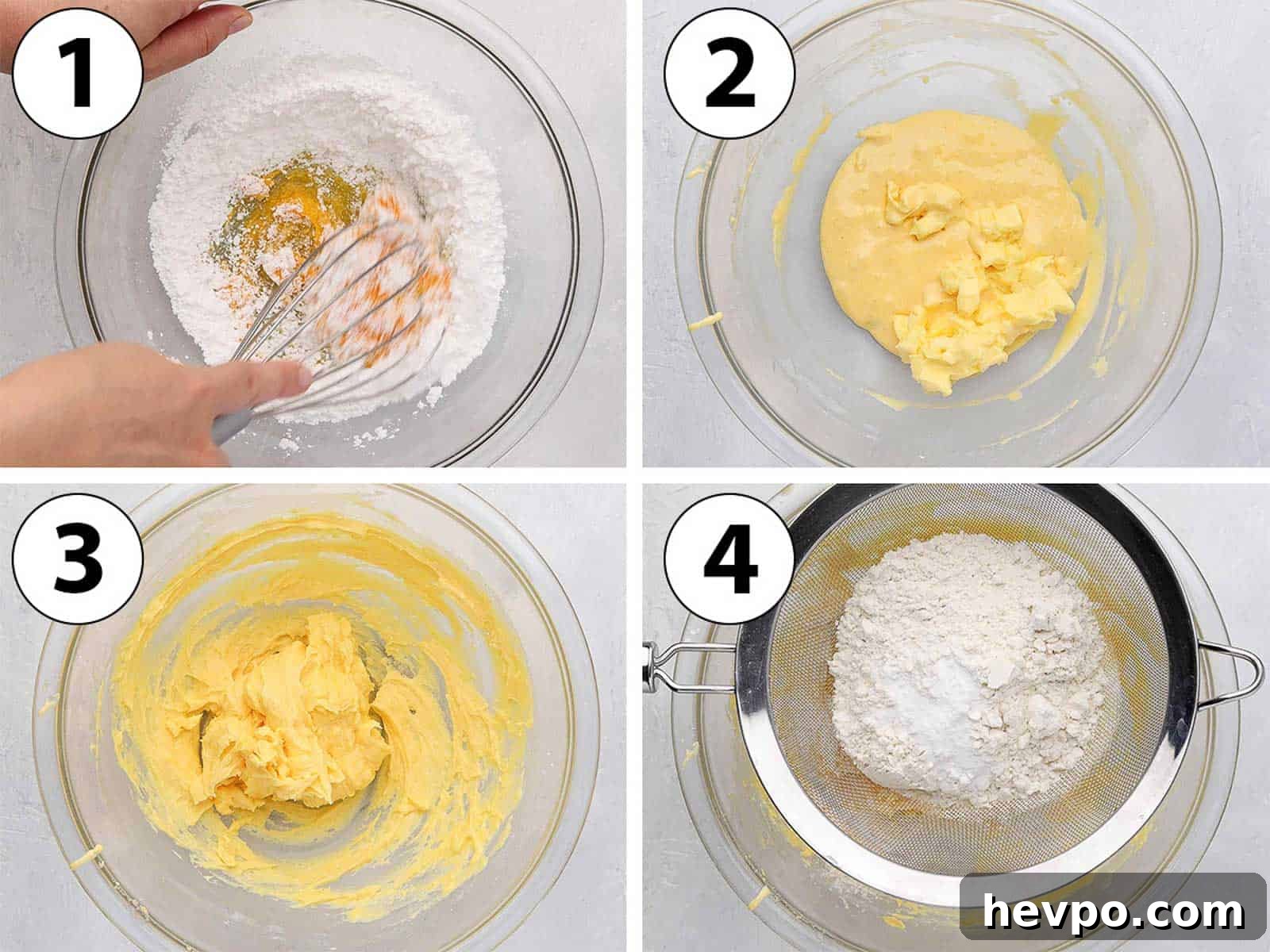 1

2

3

4

hevpo.com